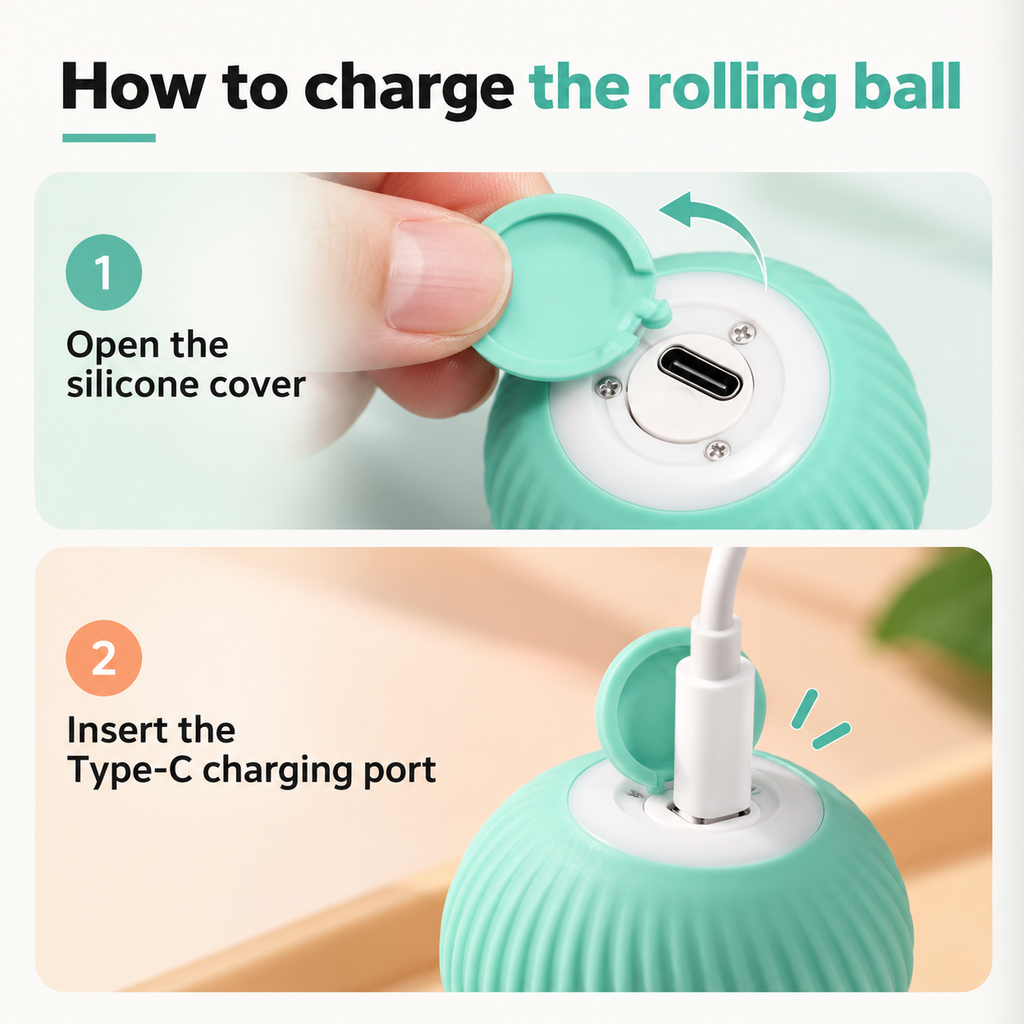 How to charge the rolling ball

1

Open the silicone cover

2

Insert the Type-C charging port